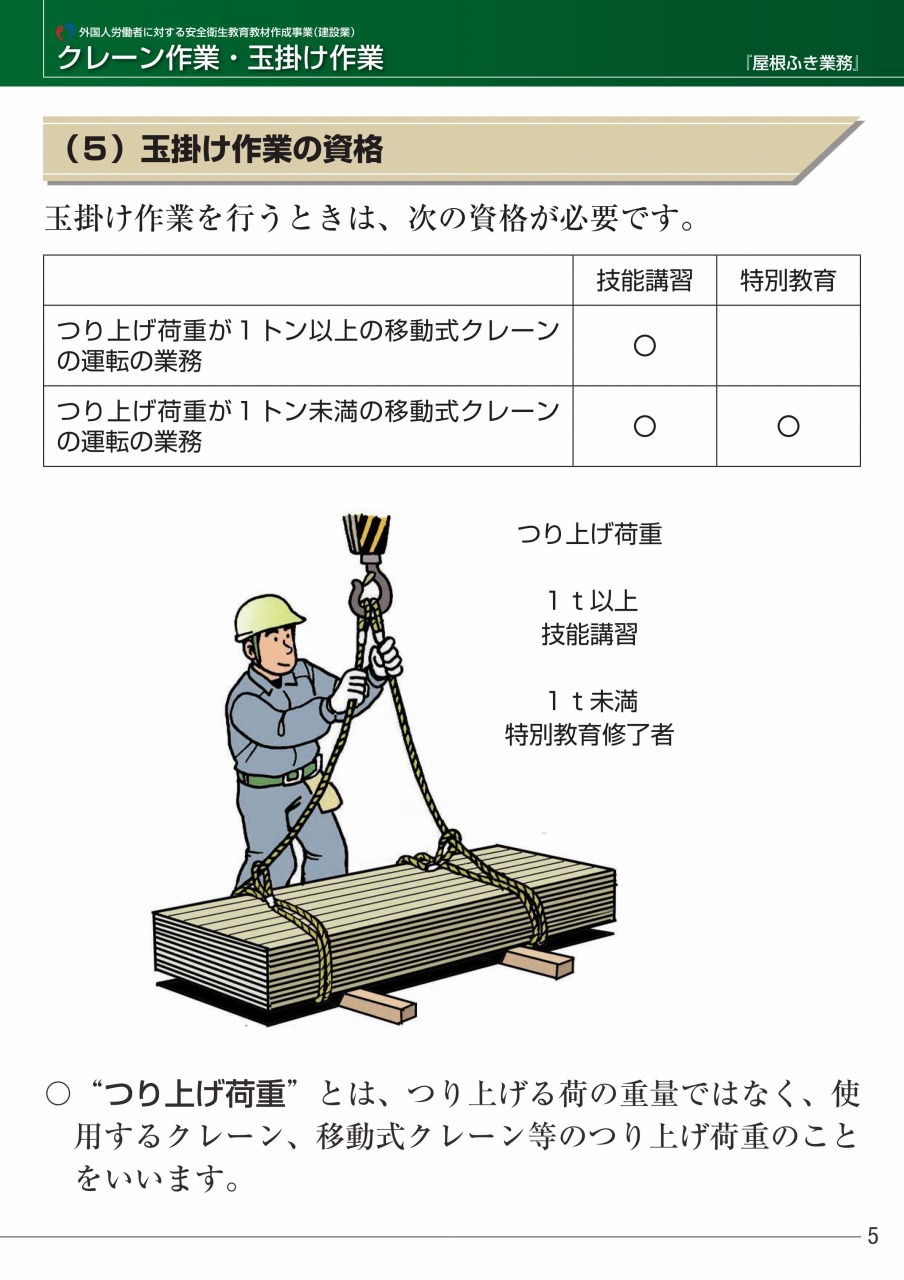 外国人労働者に対する安全衛生教育教材作成事業(建設業)
クレーン作業・玉掛け作業
『屋根ふき業務』

(5)玉掛け作業の資格

玉掛け作業を行うときは、次の資格が必要です。

| | 技能講習 | 特別教育 |
|---|---|---|
| つり上げ荷重が1トン以上の移動式クレーンの運転の業務 | ○ | |
| つり上げ荷重が1トン未満の移動式クレーンの運転の業務 | ○ | ○ |

つり上げ荷重

1t以上
技能講習

1t未満
特別教育修了者

○“つり上げ荷重”とは、つり上げる荷の重量ではなく、使用するクレーン、移動式クレーン等のつり上げ荷重のことをいいます。

5