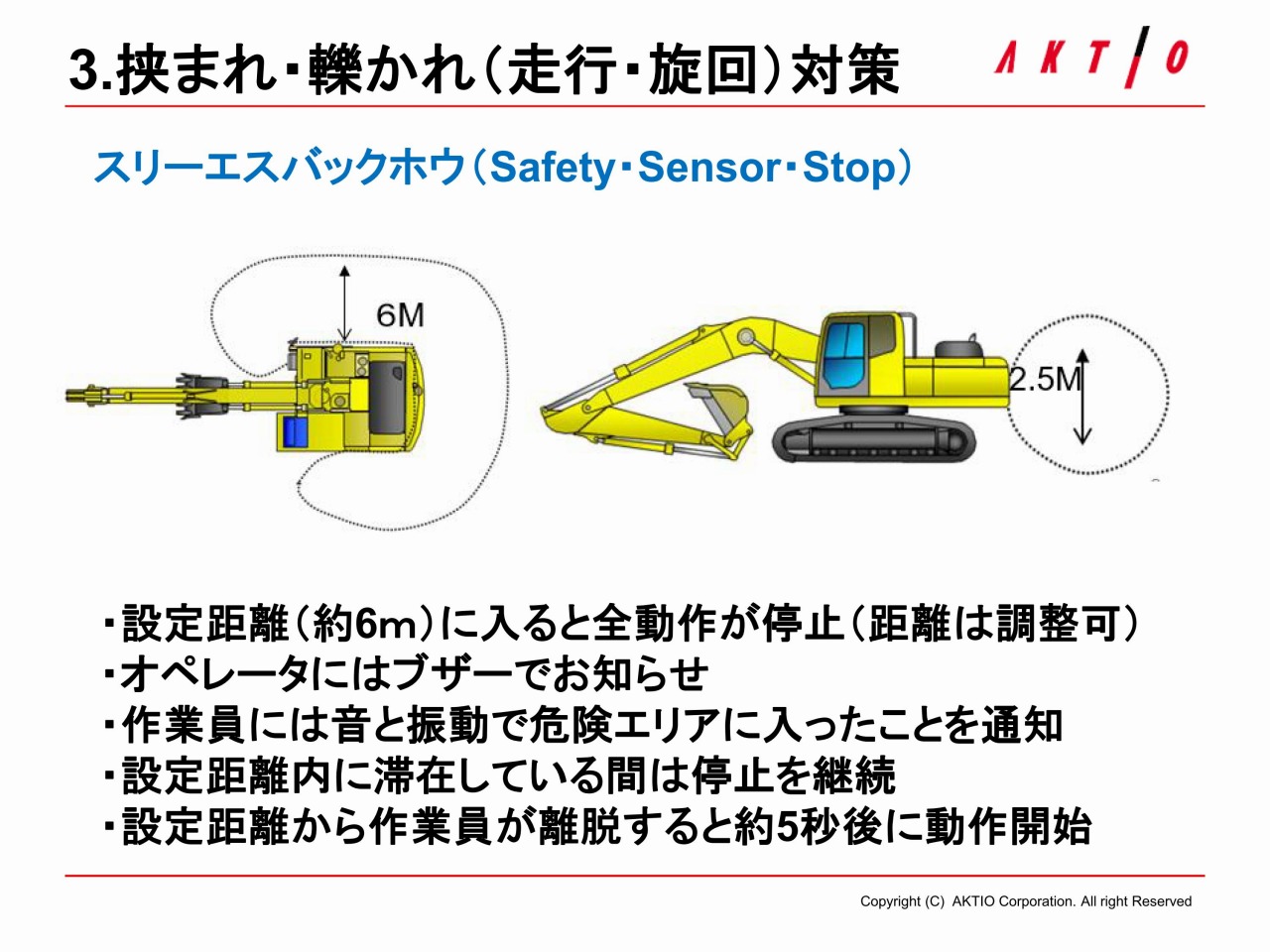 3.挟まれ・轢かれ(走行・旋回)対策

AKTIO

スリーエスバックホウ(Safety・Sensor・Stop)

6M

2.5M

・設定距離(約6m)に入ると全動作が停止(距離は調整可)
・オペレータにはブザーでお知らせ
・作業員には音と振動で危険エリアに入ったことを通知
・設定距離内に滞在している間は停止を継続
・設定距離から作業員が離脱すると約5秒後に動作開始

Copyright (C) AKTIO Corporation. All right Reserved