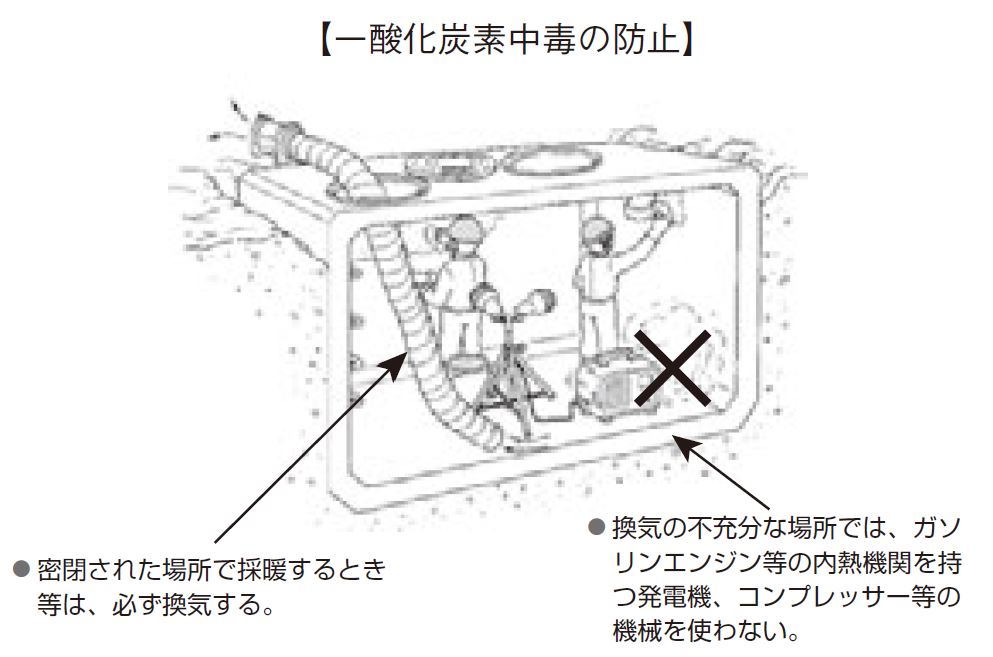 【一酸化炭素中毒の防止】

● 密閉された場所で採暖するとき等は、必ず換気する。

● 換気の不充分な場所では、ガソリンエンジン等の内熱機関を持つ発電機、コンプレッサー等の機械を使わない。